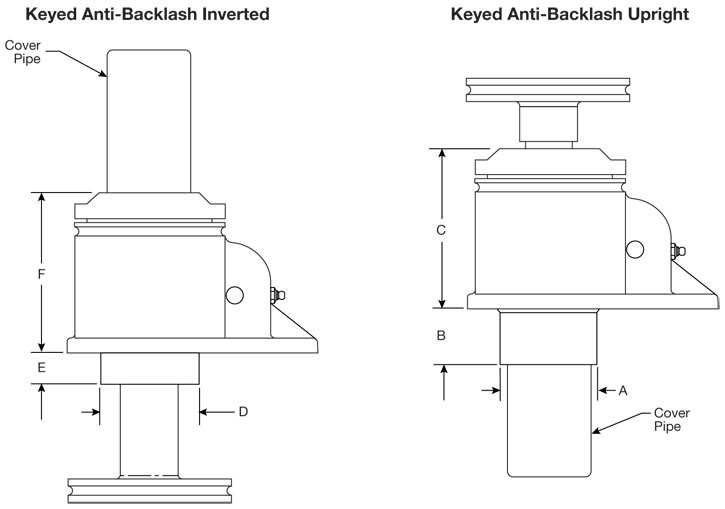 Keyed Anti-Backlash Inverted

Cover Pipe

F

E

D

Keyed Anti-Backlash Upright

C

B

A

Cover Pipe